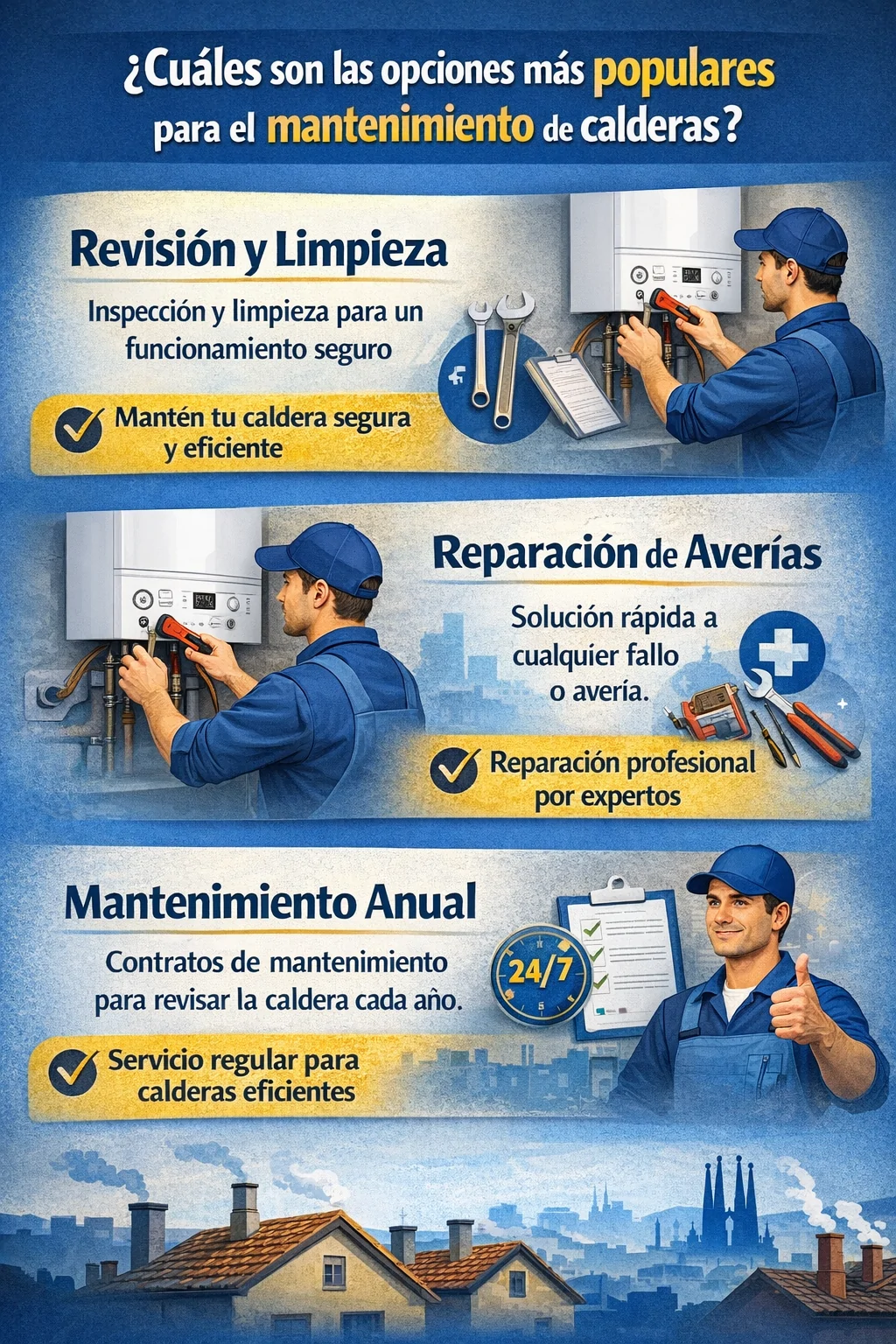 ¿Cuáles son las opciones más populares para el mantenimiento de calderas?

Revisión y Limpieza

Inspección y limpieza para un funcionamiento seguro

Mantén tu caldera segura y eficiente

Reparación de Averías

Solución rápida a cualquier fallo o avería.

Reparación profesional por expertos

Mantenimiento Anual

Contratos de mantenimiento para revisar la caldera cada año.

24/7

Servicio regular para calderas eficientes